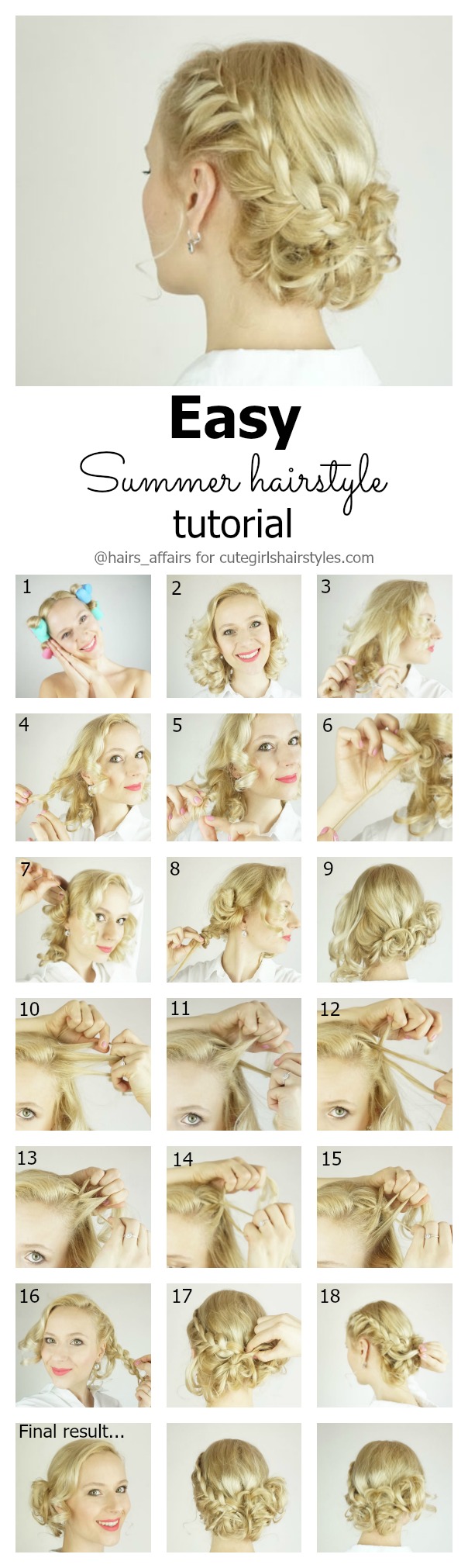 Easy
Summer hairstyle
tutorial
@hairs_affairs for cutegirlshairstyles.com

1
2
3
4
5
6
7
8
9
10
11
12
13
14
15
16
17
18
Final result...